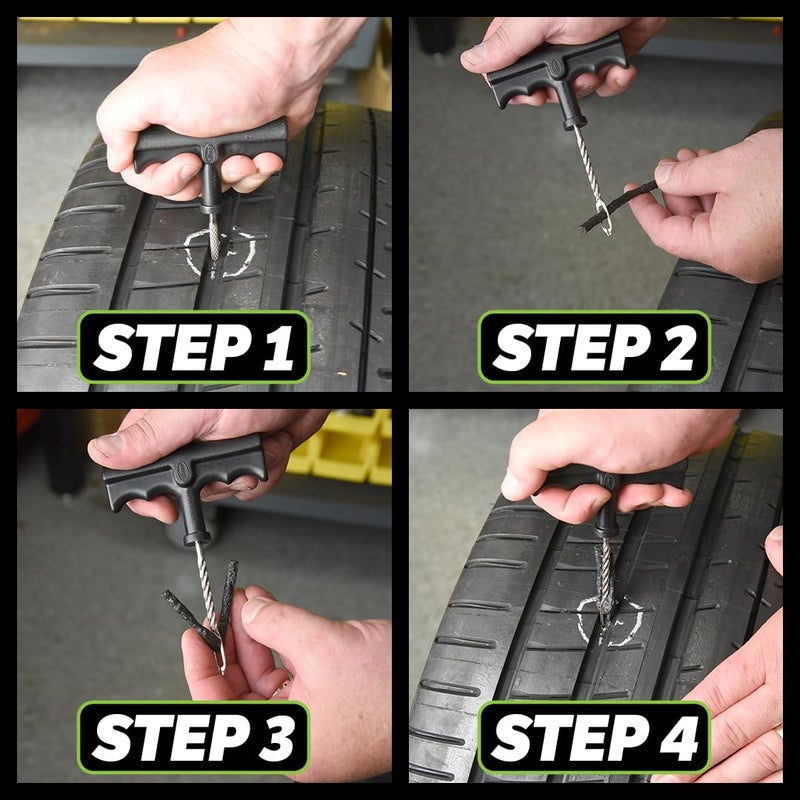 STEP 1

STEP 2

STEP 3

STEP 4